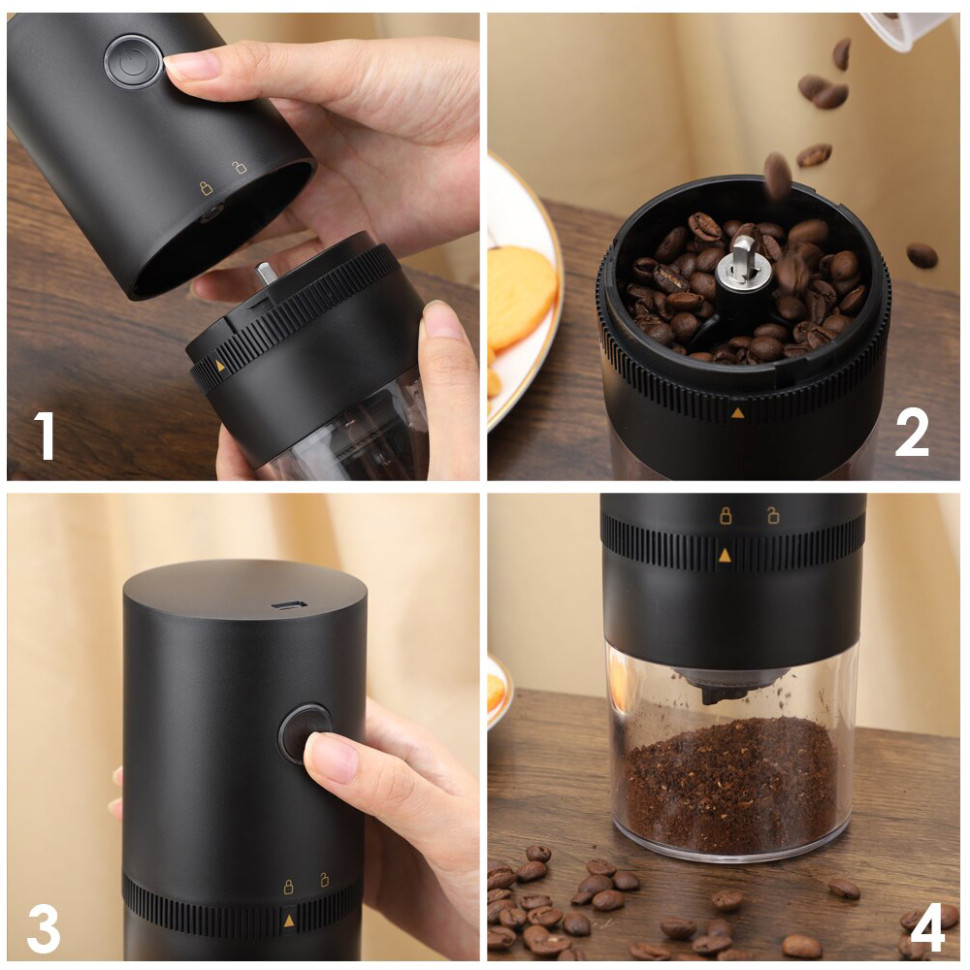 1

2

3

4