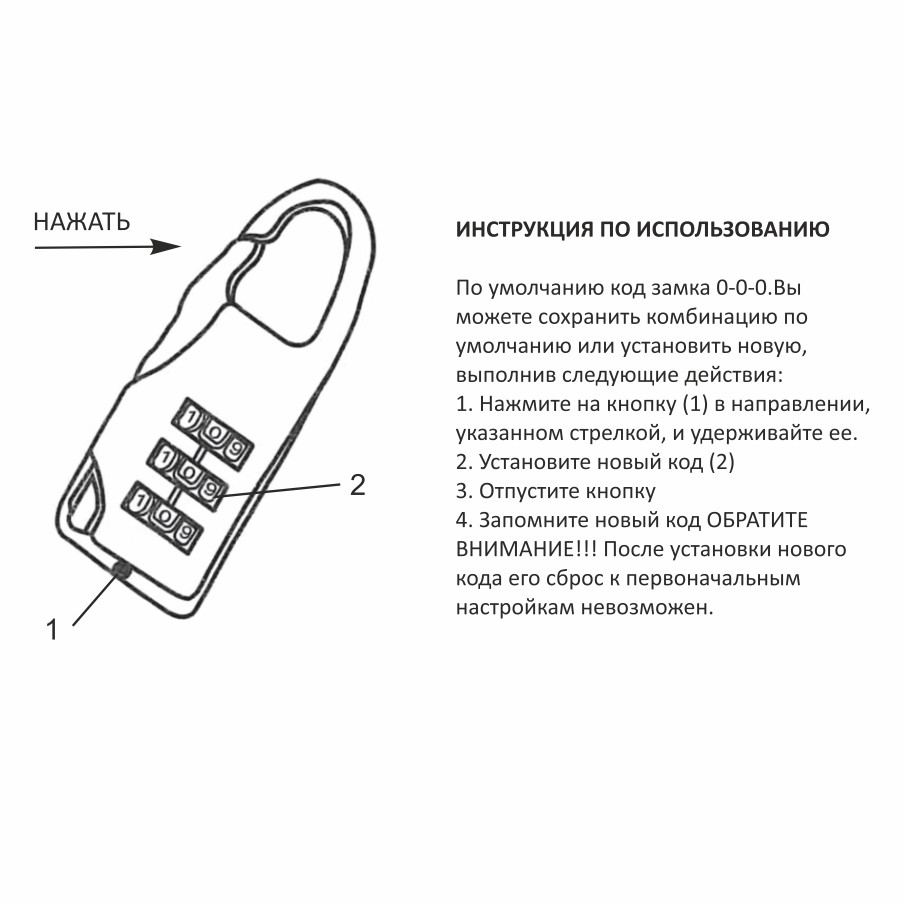 НАЖАТЬ

1 0 9
1 0 9
1 0 9

2

1

ИНСТРУКЦИЯ ПО ИСПОЛЬЗОВАНИЮ

По умолчанию код замка 0-0-0.Вы можете сохранить комбинацию по умолчанию или установить новую, выполнив следующие действия:
1. Нажмите на кнопку (1) в направлении, указанном стрелкой, и удерживайте ее.
2. Установите новый код (2)
3. Отпустите кнопку
4. Запомните новый код ОБРАТИТЕ ВНИМАНИЕ!!! После установки нового кода его сброс к первоначальным настройкам невозможен.